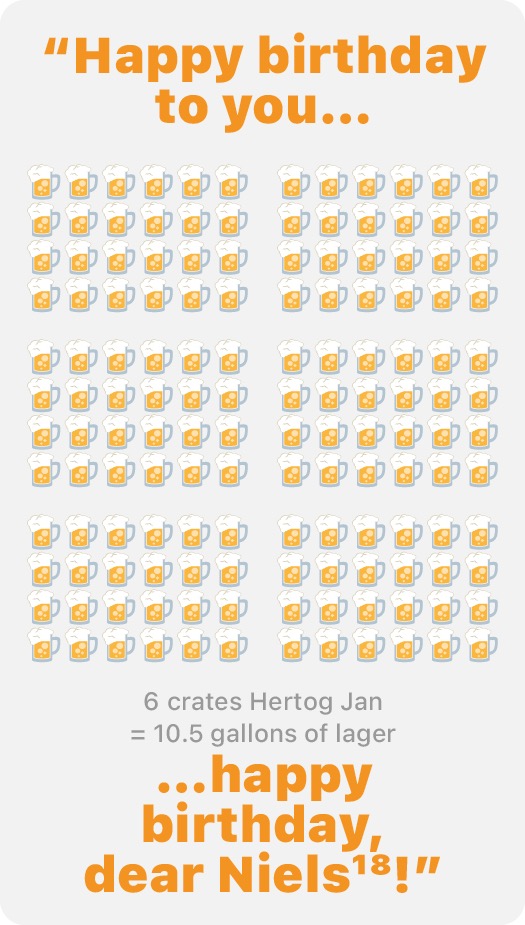 “Happy birthday to you...

6 crates Hertog Jan
= 10.5 gallons of lager

...happy birthday, dear Niels$^{18}$!”